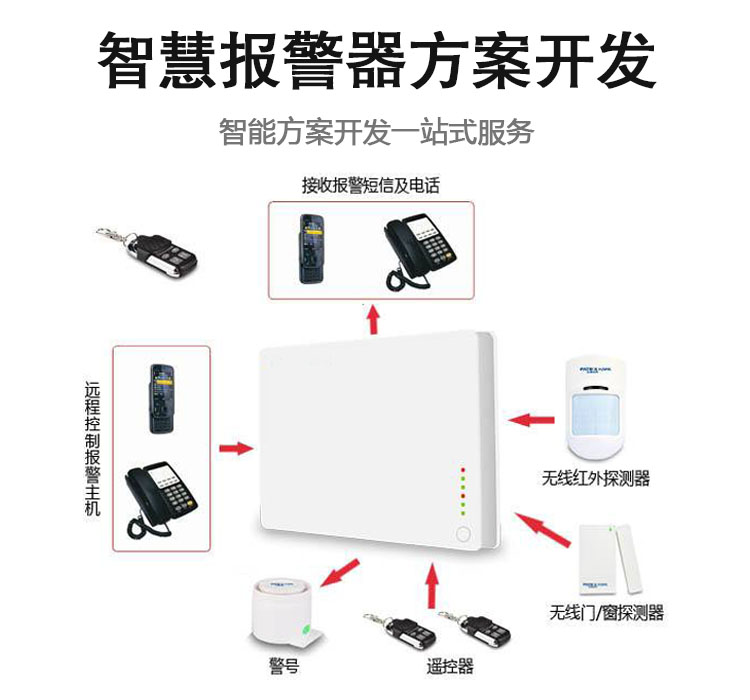 智慧报警器方案开发

智能方案开发一站式服务

接收报警短信及电话

远程控制报警主机

无线红外探测器

无线门/窗探测器

警号

遥控器